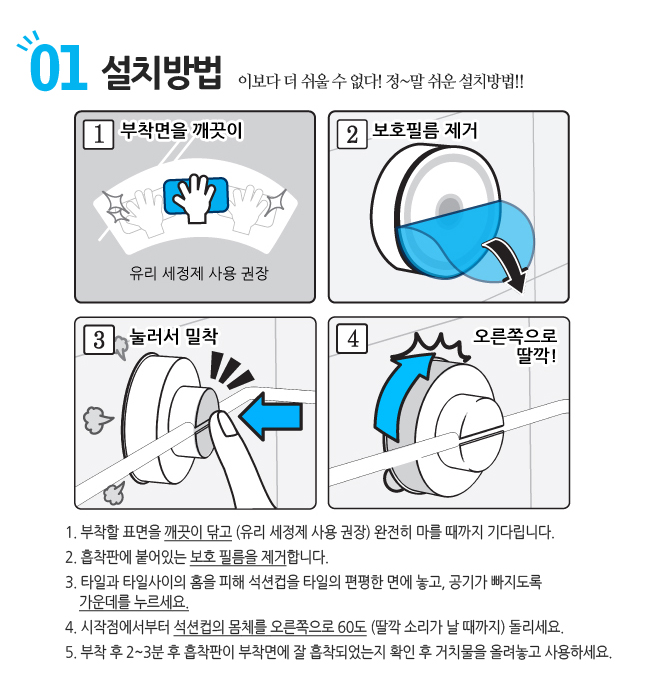 01 설치방법 이보다 더 쉬울 수 없다! 정~말 쉬운 설치방법!!

1 부착면을 깨끗이

유리 세정제 사용 권장

2 보호필름 제거

3 눌러서 밀착

4 오른쪽으로 딸깍!

1. 부착할 표면을 깨끗이 닦고 (유리 세정제 사용 권장) 완전히 마를 때까지 기다립니다.

2. 흡착판에 붙어있는 보호 필름을 제거합니다.

3. 타일과 타일사이의 홈을 피해 석션컵을 타일의 편평한 면에 놓고, 공기가 빠지도록 가운데를 누르세요.

4. 시작점에서부터 석션컵의 몸체를 오른쪽으로 60도 (딸깍 소리가 날 때까지) 돌리세요.

5. 부착 후 2~3분 후 흡착판이 부착면에 잘 흡착되었는지 확인 후 거치물을 올려놓고 사용하세요.